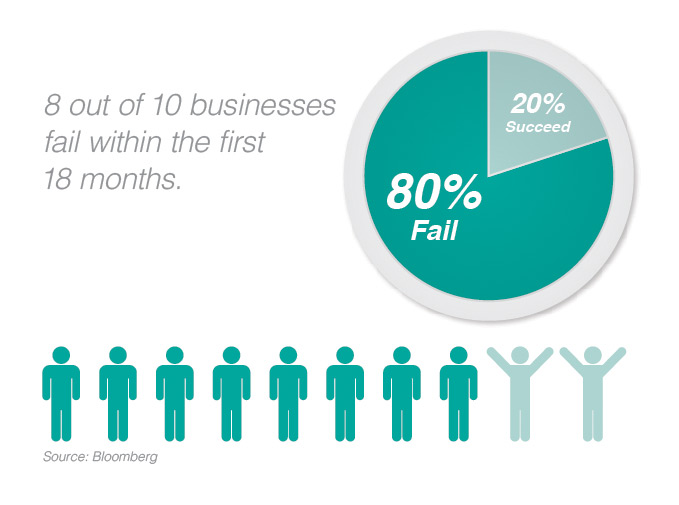 8 out of 10 businesses fail within the first 18 months.

20%
Succeed

80%
Fail

Source: Bloomberg